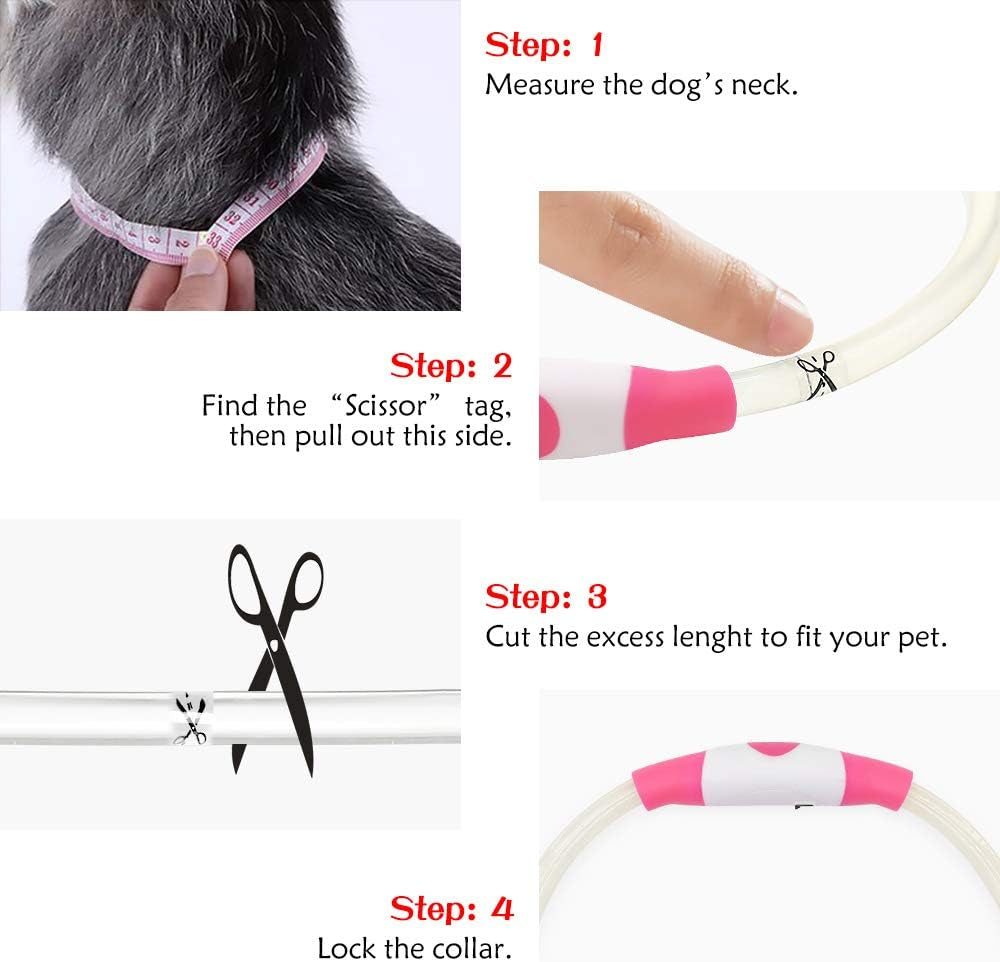 Step: 1
Measure the dog's neck.

Step: 2
Find the "Scissor" tag, then pull out this side.

Step: 3
Cut the excess lenght to fit your pet.

Step: 4
Lock the collar.